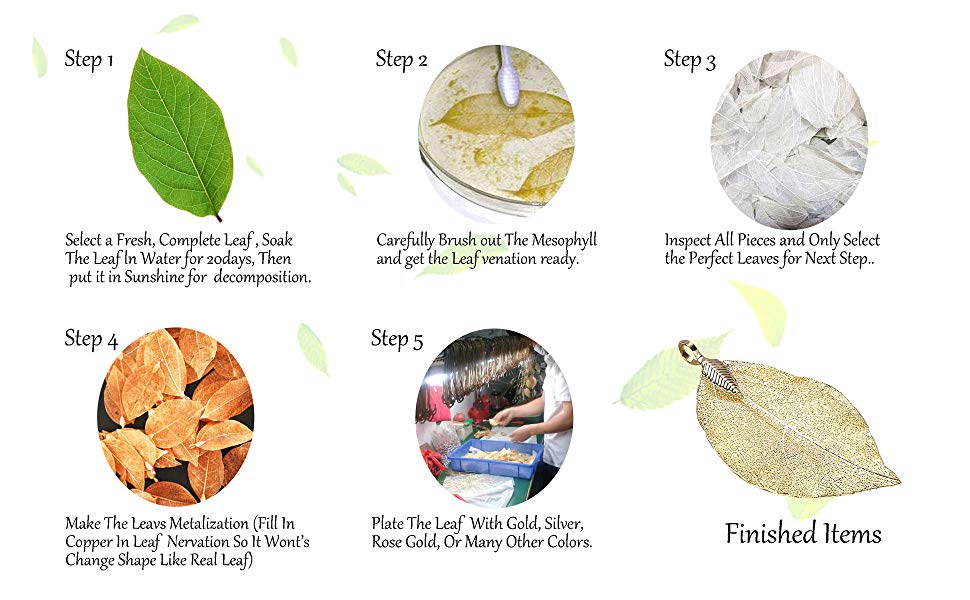 Step 1

Select a Fresh, Complete Leaf , Soak The Leaf In Water for 20days, Then put it in Sunshine for decomposition.

Step 2

Carefully Brush out The Mesophyll and get the Leaf venation ready.

Step 3

Inspect All Pieces and Only Select the Perfect Leaves for Next Step..

Step 4

Make The Leavs Metalization (Fill In Copper In Leaf Nervation So It Wont's Change Shape Like Real Leaf)

Step 5

Plate The Leaf With Gold, Silver, Rose Gold, Or Many Other Colors.

Finished Items