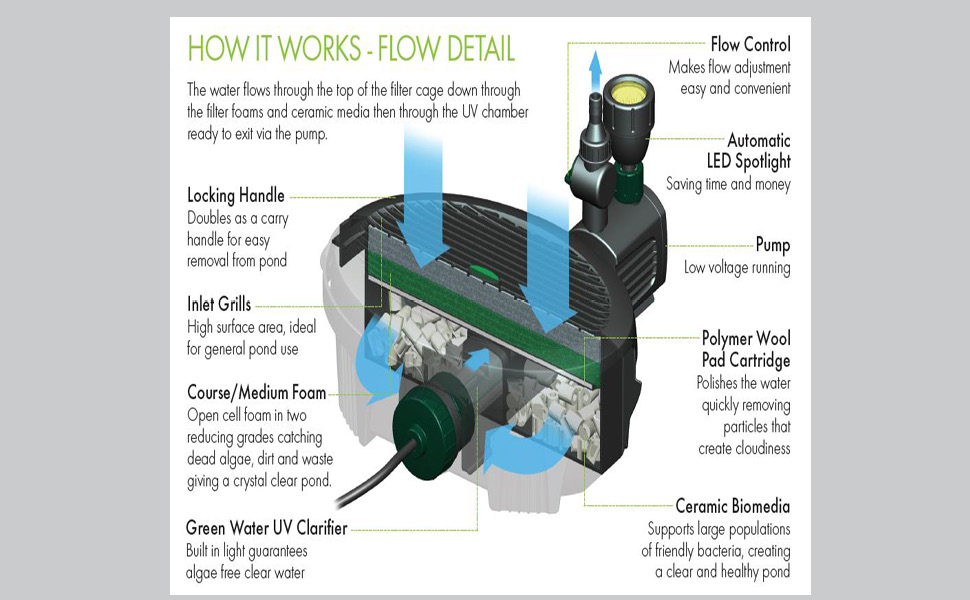 HOW IT WORKS - FLOW DETAIL

The water flows through the top of the filter cage down through the filter foams and ceramic media then through the UV chamber ready to exit via the pump.

Locking Handle
Doubles as a carry handle for easy removal from pond

Inlet Grills
High surface area, ideal for general pond use

Course/Medium Foam
Open cell foam in two reducing grades catching dead algae, dirt and waste giving a crystal clear pond.

Green Water UV Clarifier
Built in light guarantees algae free clear water

Flow Control
Makes flow adjustment easy and convenient

Automatic LED Spotlight
Saving time and money

Pump
Low voltage running

Polymer Wool Pad Cartridge
Polishes the water quickly removing particles that create cloudiness

Ceramic Biomedia
Supports large populations of friendly bacteria, creating a clear and healthy pond