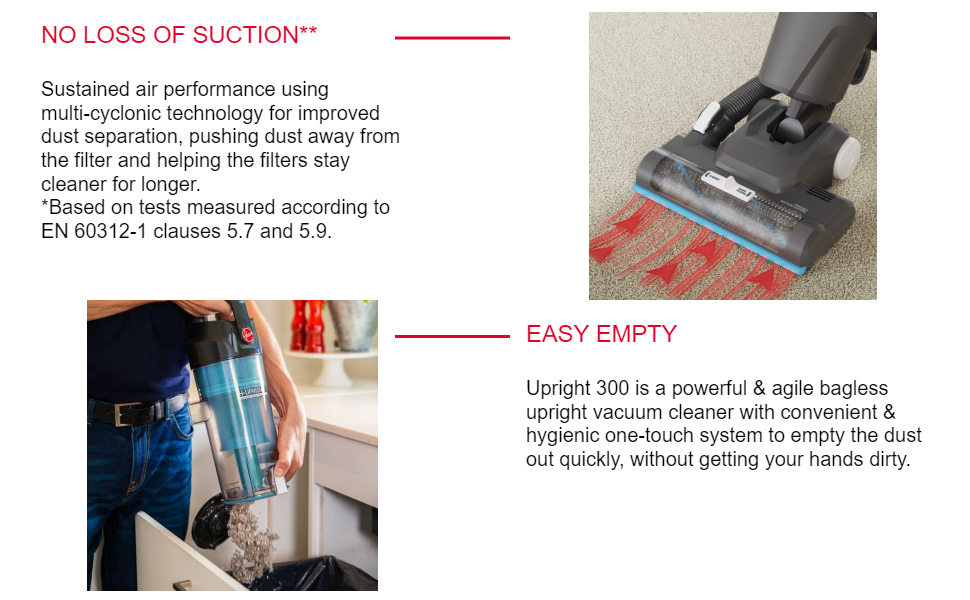 NO LOSS OF SUCTION**

Sustained air performance using multi-cyclonic technology for improved dust separation, pushing dust away from the filter and helping the filters stay cleaner for longer.
*Based on tests measured according to EN 60312-1 clauses 5.7 and 5.9.

EASY EMPTY

Upright 300 is a powerful & agile bagless upright vacuum cleaner with convenient & hygienic one-touch system to empty the dust out quickly, without getting your hands dirty.