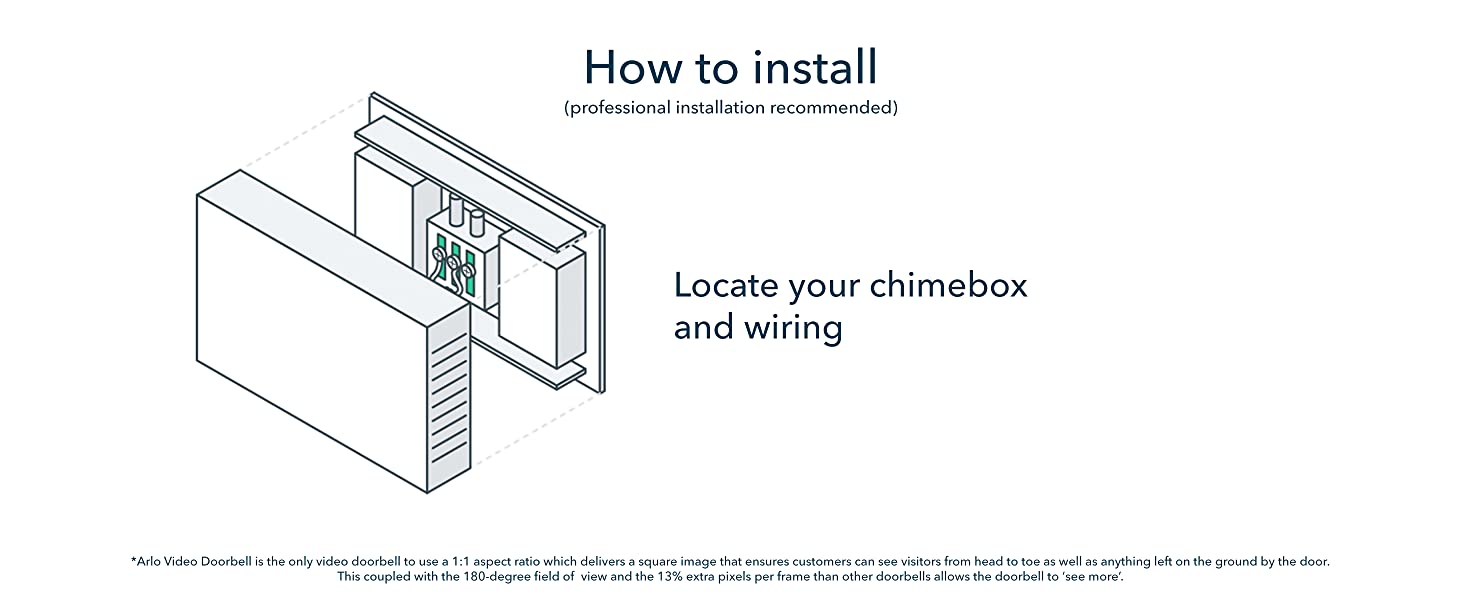 How to install
(professional installation recommended)

Locate your chimebox and wiring

*Arlo Video Doorbell is the only video doorbell to use a 1:1 aspect ratio which delivers a square image that ensures customers can see visitors from head to toe as well as anything left on the ground by the door. This coupled with the 180-degree field of view and the 13% extra pixels per frame than other doorbells allows the doorbell to 'see more'.