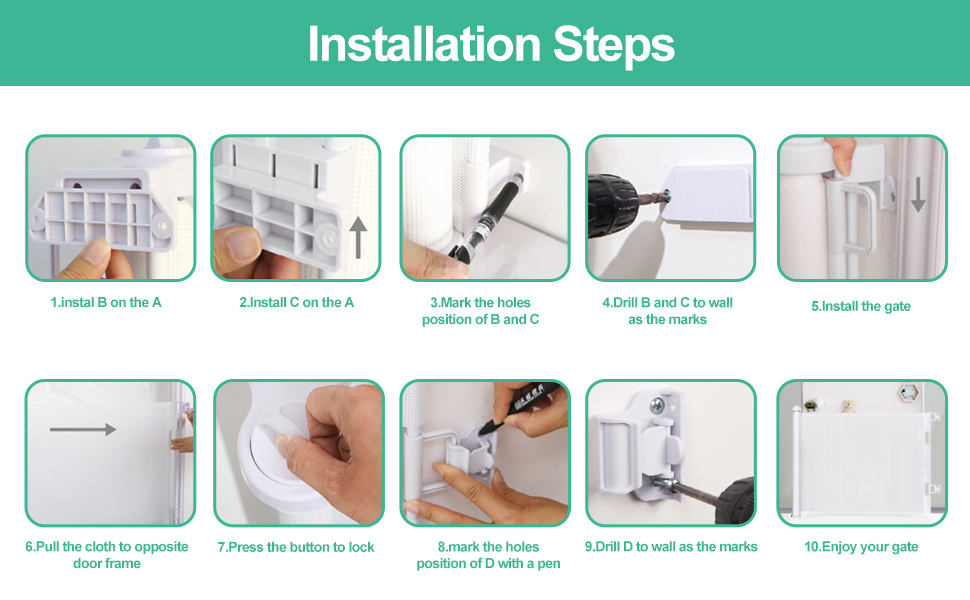 Installation Steps

1.instal B on the A

2.Install C on the A

3.Mark the holes position of B and C

4.Drill B and C to wall as the marks

5.Install the gate

6.Pull the cloth to opposite door frame

7.Press the button to lock

8.mark the holes position of D with a pen

9.Drill D to wall as the marks

10.Enjoy your gate