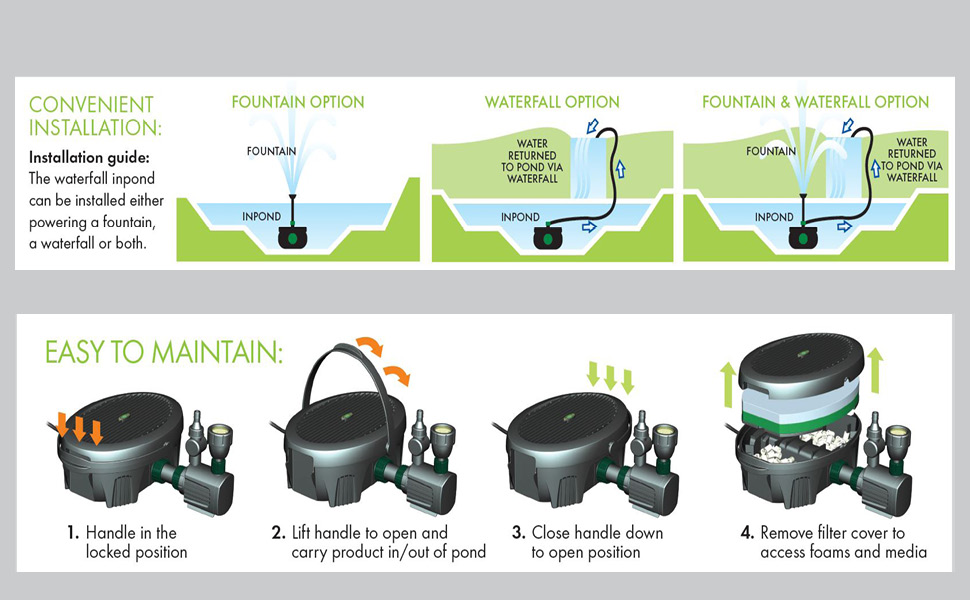 CONVENIENT INSTALLATION:

Installation guide:
The waterfall inpond can be installed either powering a fountain, a waterfall or both.

FOUNTAIN OPTION

FOUNTAIN

INPOND

WATERFALL OPTION

WATER RETURNED TO POND VIA WATERFALL

INPOND

FOUNTAIN & WATERFALL OPTION

FOUNTAIN

WATER RETURNED TO POND VIA WATERFALL

INPOND

EASY TO MAINTAIN:

1. Handle in the locked position

2. Lift handle to open and carry product in/out of pond

3. Close handle down to open position

4. Remove filter cover to access foams and media