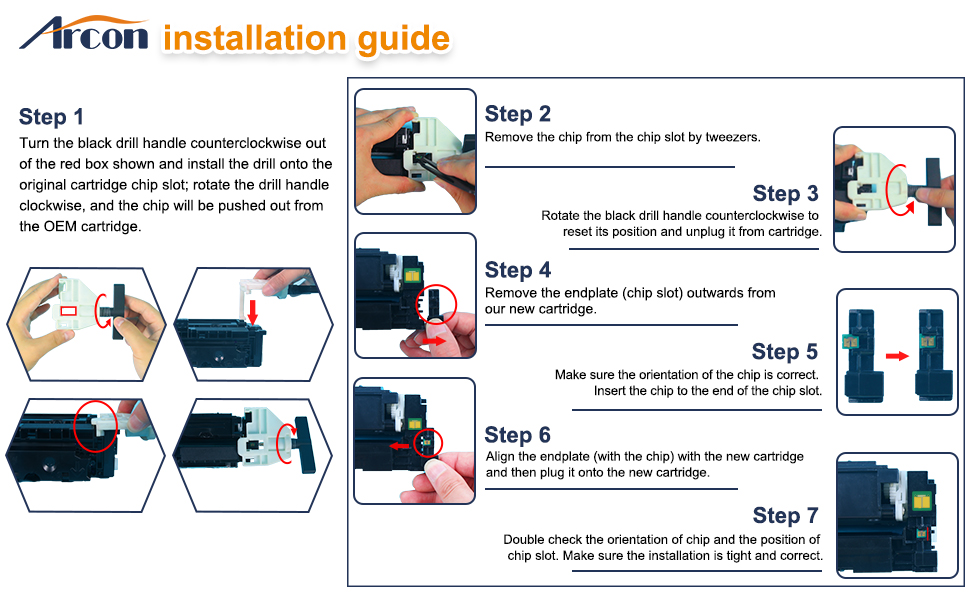 Arcon installation guide

Step 1
Turn the black drill handle counterclockwise out of the red box shown and install the drill onto the original cartridge chip slot; rotate the drill handle clockwise, and the chip will be pushed out from the OEM cartridge.

Step 2
Remove the chip from the chip slot by tweezers.

Step 3
Rotate the black drill handle counterclockwise to reset its position and unplug it from cartridge.

Step 4
Remove the endplate (chip slot) outwards from our new cartridge.

Step 5
Make sure the orientation of the chip is correct. Insert the chip to the end of the chip slot.

Step 6
Align the endplate (with the chip) with the new cartridge and then plug it onto the new cartridge.

Step 7
Double check the orientation of chip and the position of chip slot. Make sure the installation is tight and correct.