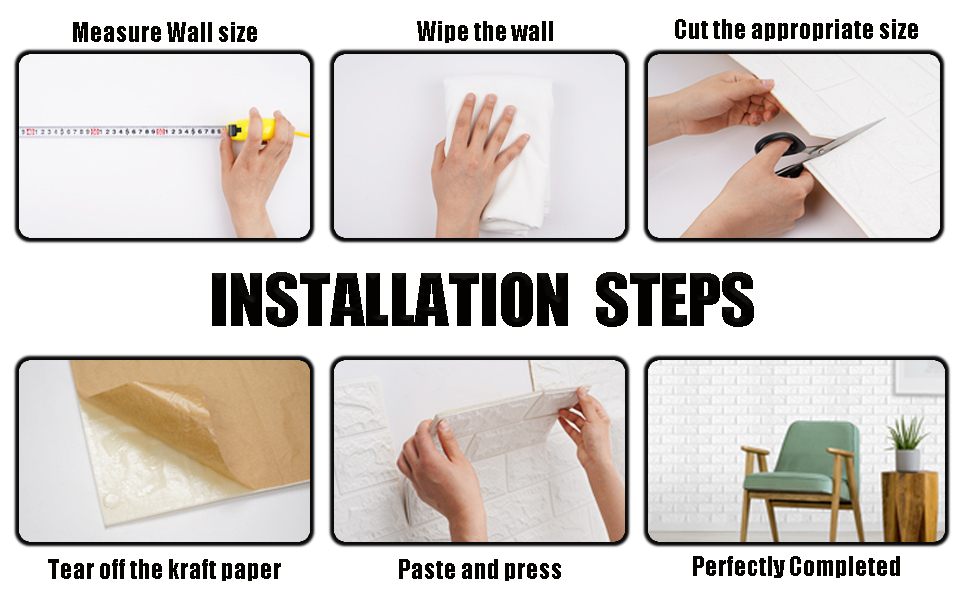 Measure Wall size

Wipe the wall

Cut the appropriate size

INSTALLATION STEPS

Tear off the kraft paper

Paste and press

Perfectly Completed