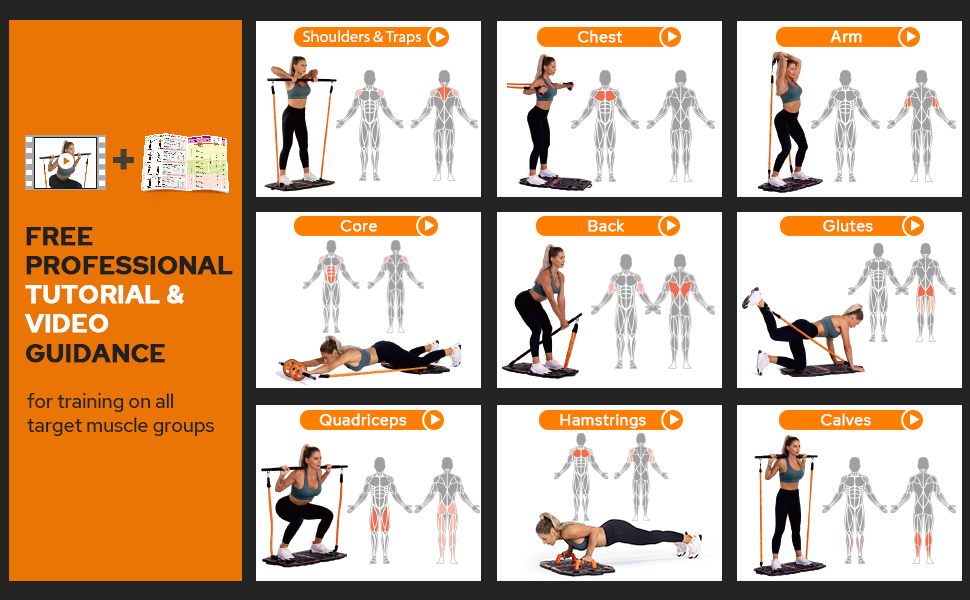 FREE PROFESSIONAL TUTORIAL & VIDEO GUIDANCE

for training on all target muscle groups

Shoulders & Traps

Chest

Arm

Core

Back

Glutes

Quadriceps

Hamstrings

Calves