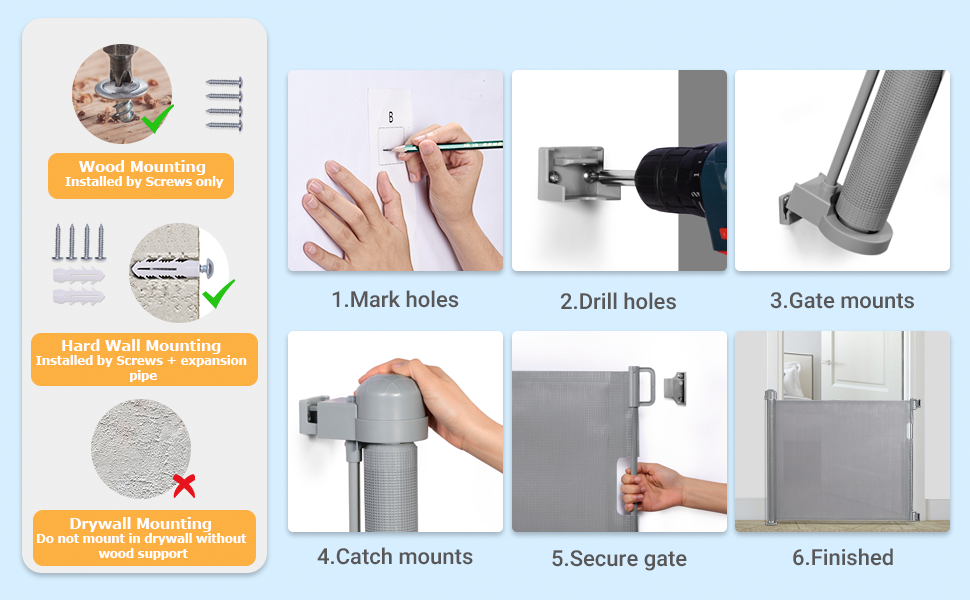 Wood Mounting
Installed by Screws only

Hard Wall Mounting
Installed by Screws + expansion pipe

Drywall Mounting
Do not mount in drywall without wood support

B

1.Mark holes

2.Drill holes

3.Gate mounts

4.Catch mounts

5.Secure gate

6.Finished