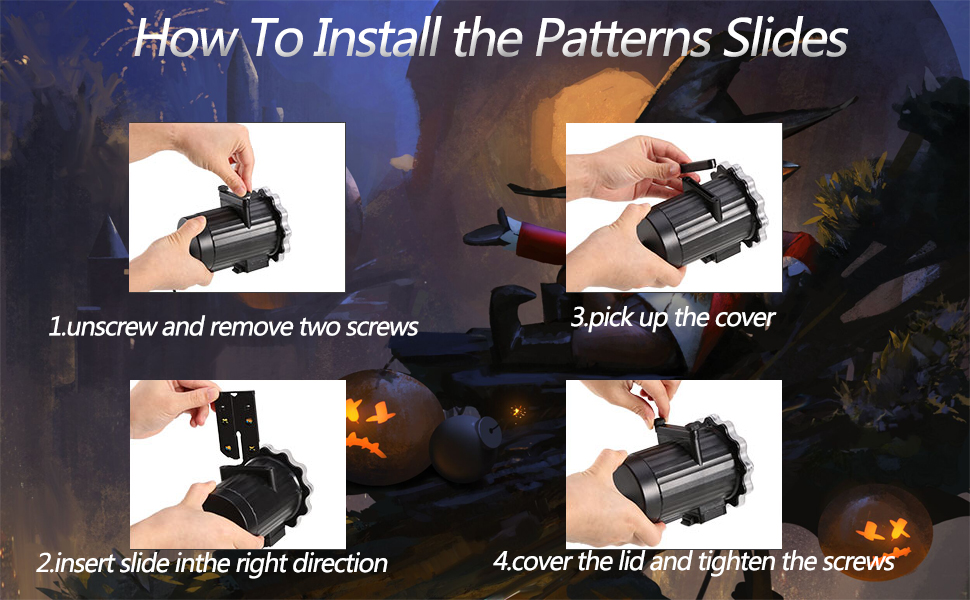 How To Install the Patterns Slides

1.unscrew and remove two screws

3.pick up the cover

2.insert slide inthe right direction

4.cover the lid and tighten the screws