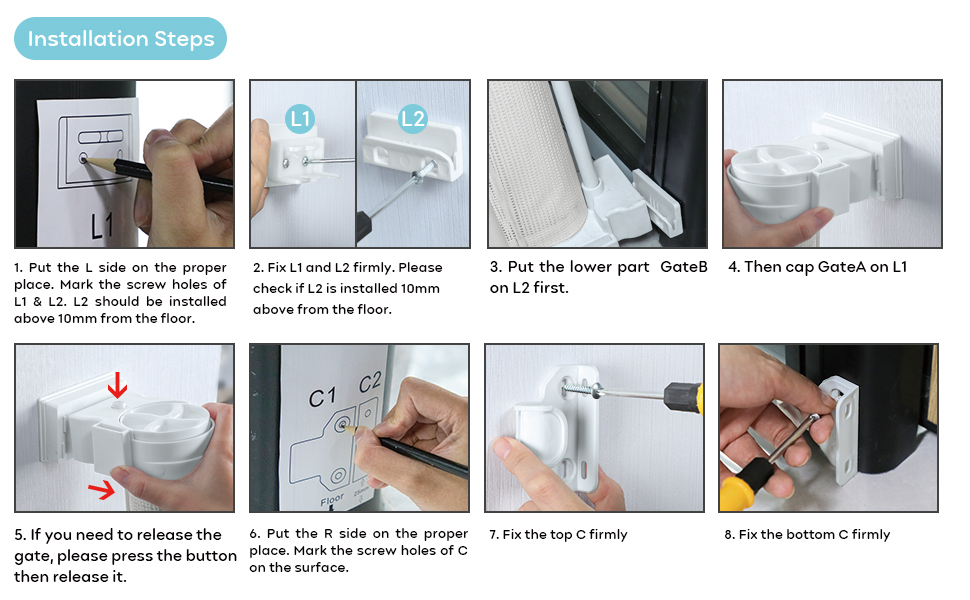 Installation Steps

L1

1. Put the L side on the proper place. Mark the screw holes of L1 & L2. L2 should be installed above 10mm from the floor.

L1 L2

2. Fix L1 and L2 firmly. Please check if L2 is installed 10mm above from the floor.

3. Put the lower part GateB on L2 first.

4. Then cap GateA on L1

5. If you need to release the gate, please press the button then release it.

C1 C2

Floor

6. Put the R side on the proper place. Mark the screw holes of C on the surface.

7. Fix the top C firmly

8. Fix the bottom C firmly