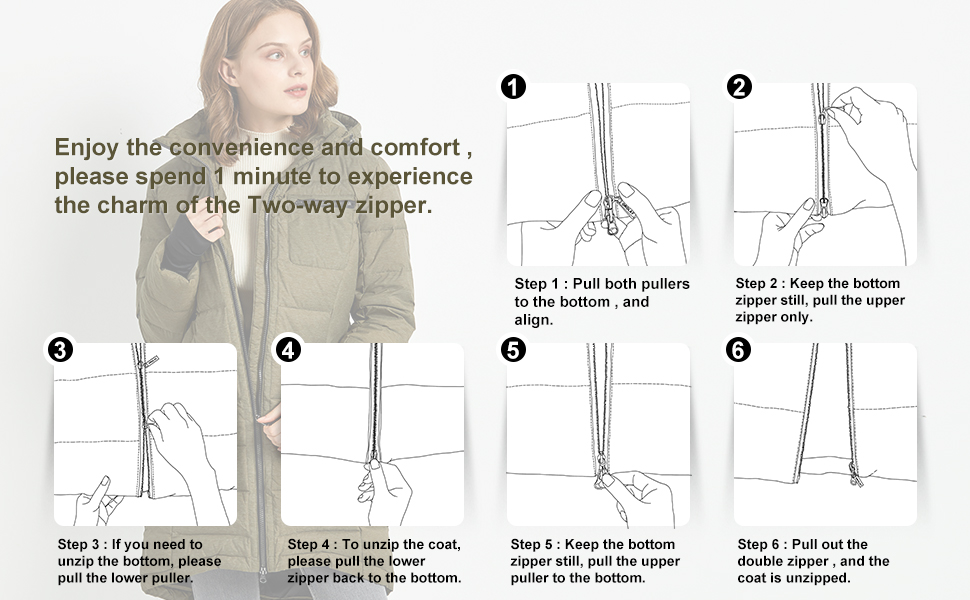 Enjoy the convenience and comfort , please spend 1 minute to experience the charm of the Two-way zipper.

1

Step 1 : Pull both pullers to the bottom , and align.

2

Step 2 : Keep the bottom zipper still, pull the upper zipper only.

3

Step 3 : If you need to unzip the bottom, please pull the lower puller.

4

Step 4 : To unzip the coat, please pull the lower zipper back to the bottom.

5

Step 5 : Keep the bottom zipper still, pull the upper puller to the bottom.

6

Step 6 : Pull out the double zipper , and the coat is unzipped.