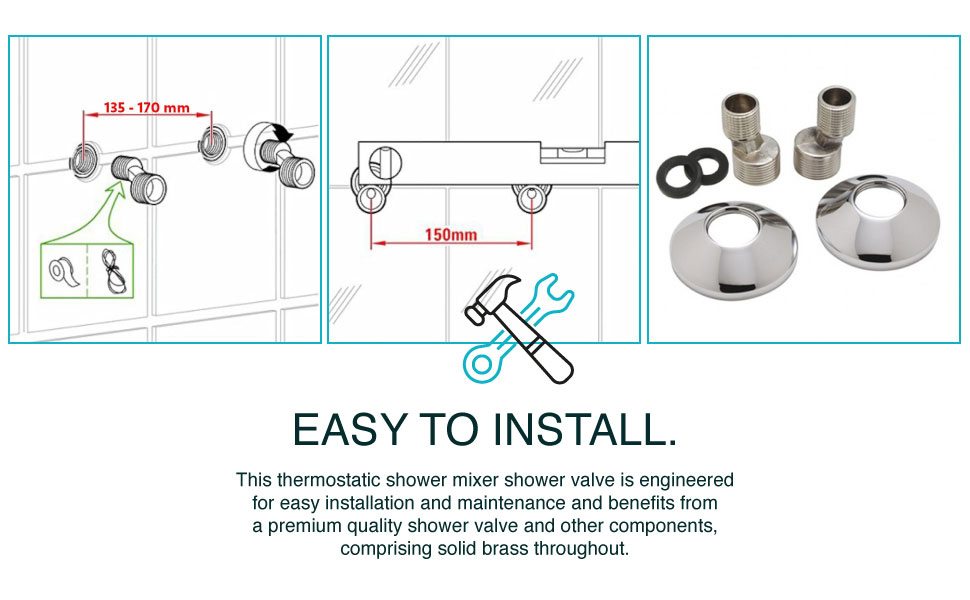 135 - 170 mm

150mm

EASY TO INSTALL.

This thermostatic shower mixer shower valve is engineered for easy installation and maintenance and benefits from a premium quality shower valve and other components, comprising solid brass throughout.