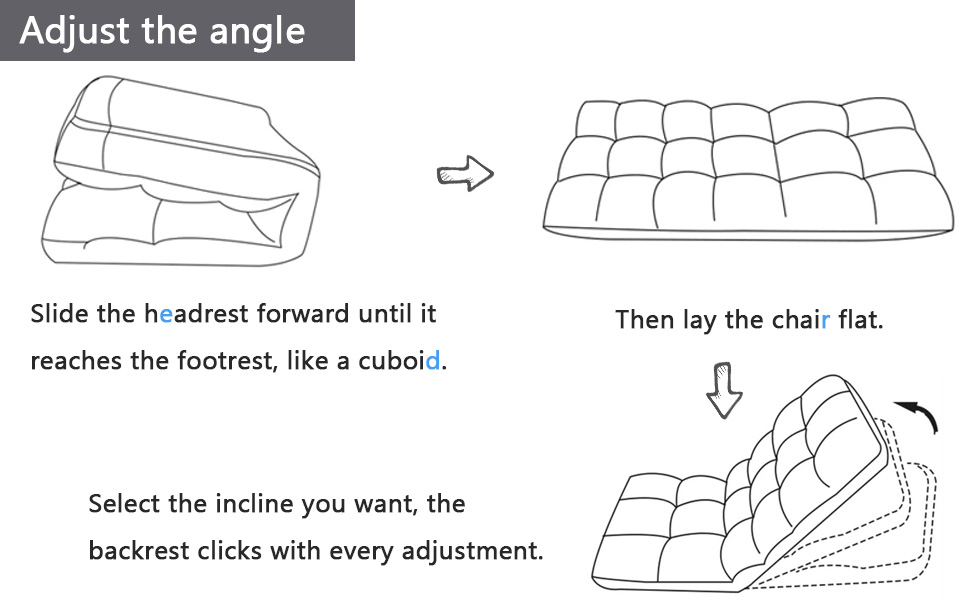 Adjust the angle

Slide the headrest forward until it reaches the footrest, like a cuboid.

Then lay the chair flat.

Select the incline you want, the backrest clicks with every adjustment.