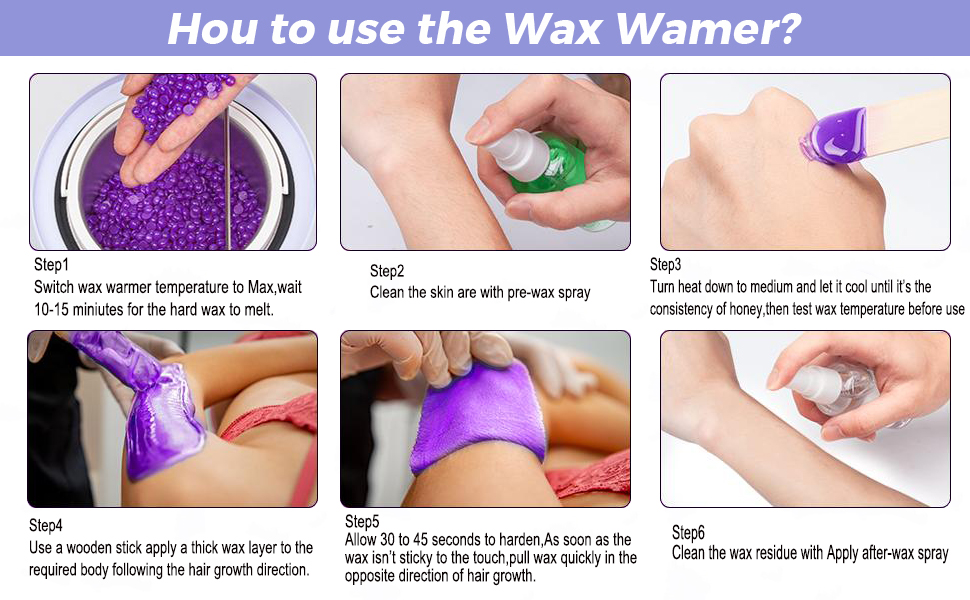 Hou to use the Wax Wamer?

Step1
Switch wax warmer temperature to Max,wait 10-15 miniutes for the hard wax to melt.

Step2
Clean the skin are with pre-wax spray

Step3
Turn heat down to medium and let it cool until it's the consistency of honey,then test wax temperature before use

Step4
Use a wooden stick apply a thick wax layer to the required body following the hair growth direction.

Step5
Allow 30 to 45 seconds to harden,As soon as the wax isn't sticky to the touch,pull wax quickly in the opposite direction of hair growth.

Step6
Clean the wax residue with Apply after-wax spray