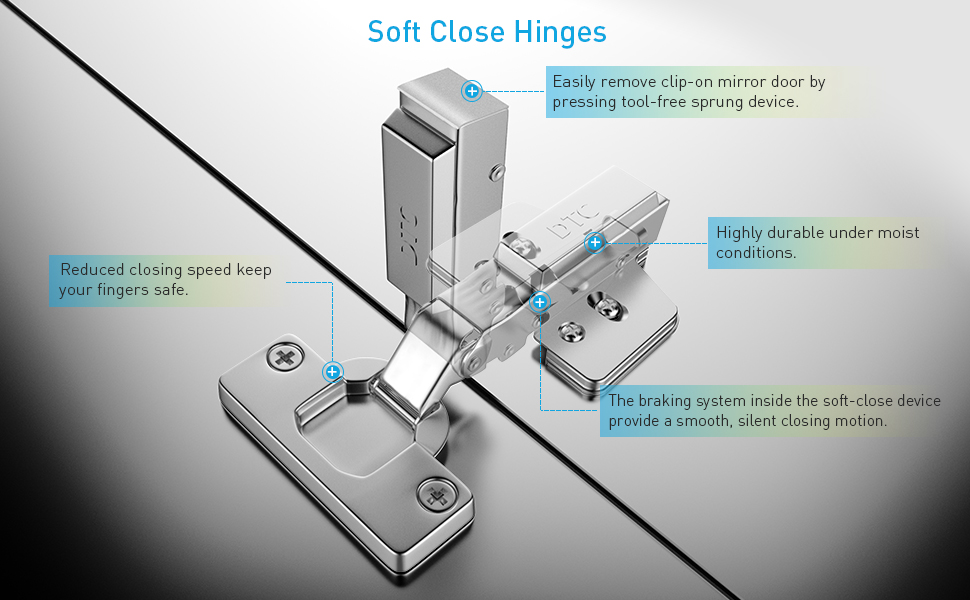 Soft Close Hinges

Easily remove clip-on mirror door by pressing tool-free sprung device.

DTC

DTC

Highly durable under moist conditions.

Reduced closing speed keep your fingers safe.

The braking system inside the soft-close device provide a smooth, silent closing motion.