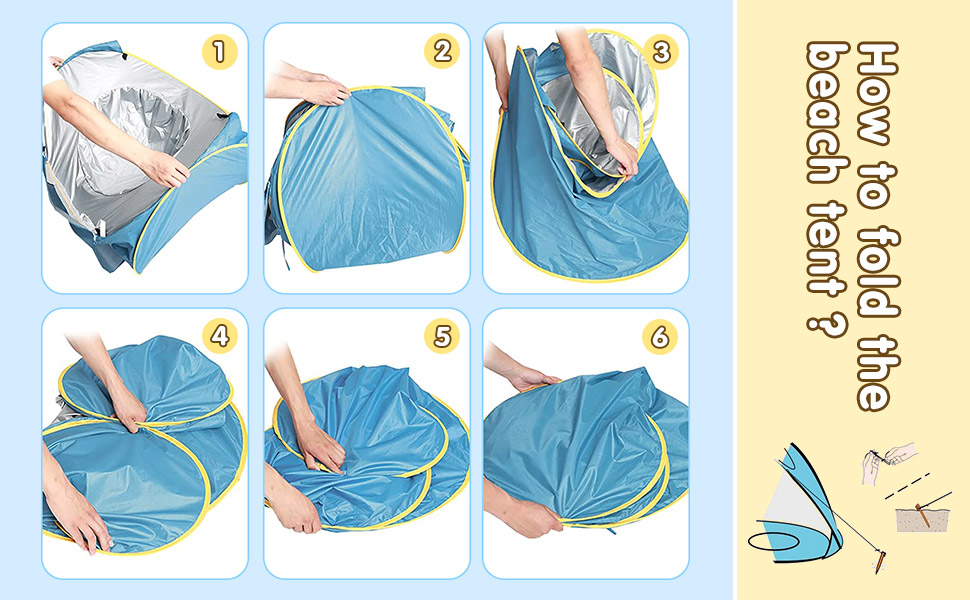 1

2

3

4

5

6

How to fold the beach tent ?