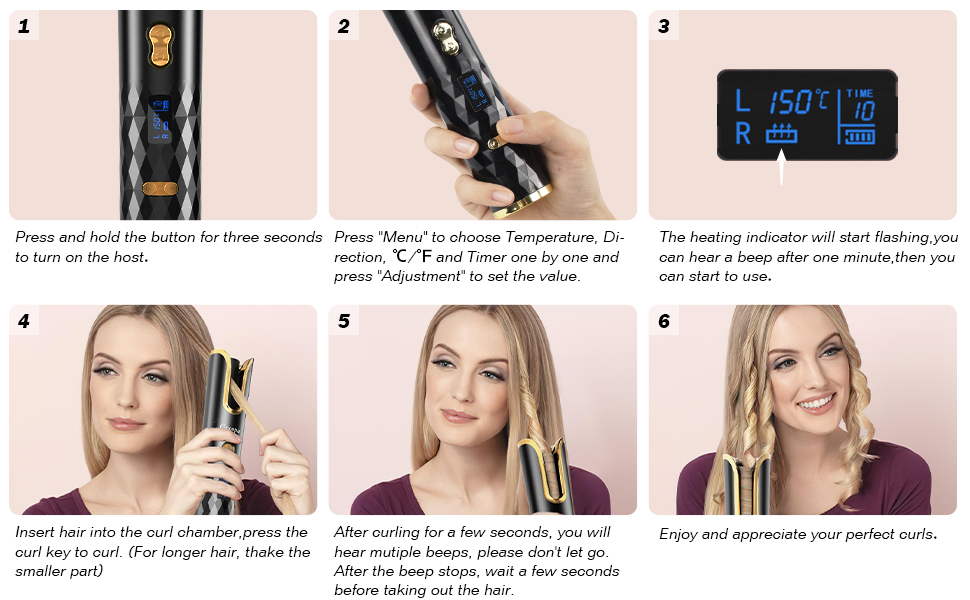 1

Press and hold the button for three seconds to turn on the host.

2

Press "Menu" to choose Temperature, Direction, ℃/℉ and Timer one by one and press "Adjustment" to set the value.

3

L 150℃ TIME 10
R

The heating indicator will start flashing,you can hear a beep after one minute,then you can start to use.

4

Insert hair into the curl chamber,press the curl key to curl. (For longer hair, thake the smaller part)

5

After curling for a few seconds, you will hear mutiple beeps, please don't let go. After the beep stops, wait a few seconds before taking out the hair.

6

Enjoy and appreciate your perfect curls.