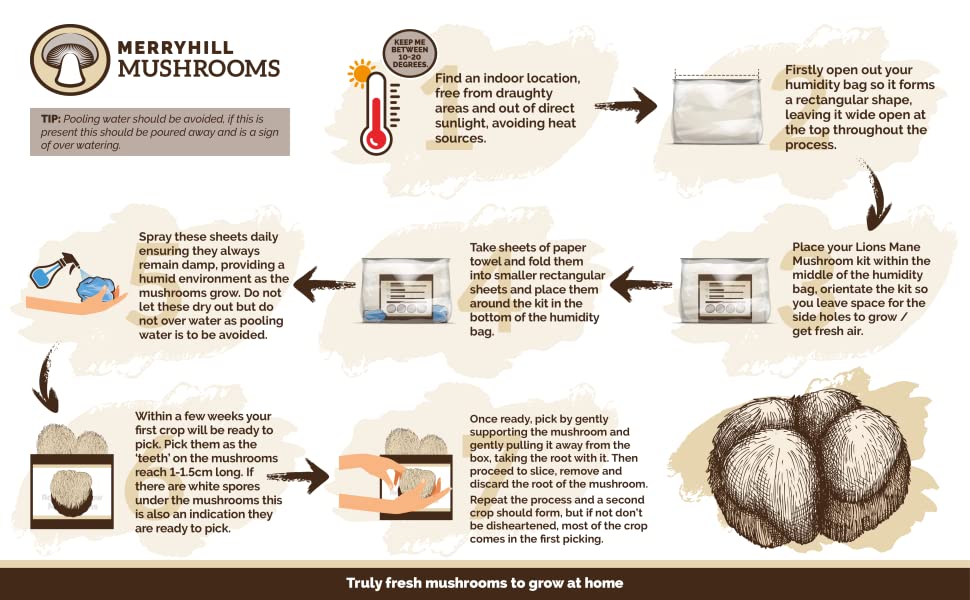 MERRYHILL
MUSHROOMS

TIP: Pooling water should be avoided, if this is present this should be poured away and is a sign of over watering.

KEEP ME BETWEEN 10-20 DEGREES.

1
Find an indoor location, free from draughty areas and out of direct sunlight, avoiding heat sources.

2
Firstly open out your humidity bag so it forms a rectangular shape, leaving it wide open at the top throughout the process.

3
Place your Lions Mane Mushroom kit within the middle of the humidity bag, orientate the kit so you leave space for the side holes to grow / get fresh air.

4
Take sheets of paper towel and fold them into smaller rectangular sheets and place them around the kit in the bottom of the humidity bag.

5
Spray these sheets daily ensuring they always remain damp, providing a humid environment as the mushrooms grow. Do not let these dry out but do not over water as pooling water is to be avoided.

6
Within a few weeks your first crop will be ready to pick. Pick them as the 'teeth' on the mushrooms reach 1-1.5cm long. If there are white spores under the mushrooms this is also an indication they are ready to pick.

7
Once ready, pick by gently supporting the mushroom and gently pulling it away from the box, taking the root with it. Then proceed to slice, remove and discard the root of the mushroom.
Repeat the process and a second crop should form, but if not don't be disheartened, most of the crop comes in the first picking.

Truly fresh mushrooms to grow at home