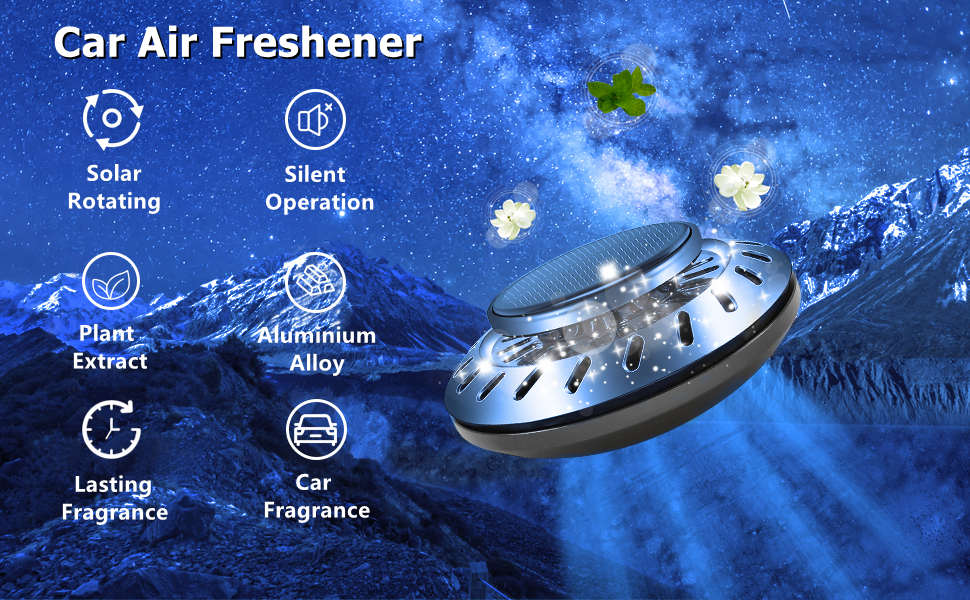 Car Air Freshener

Solar Rotating

Silent Operation

Plant Extract

Aluminium Alloy

Lasting Fragrance

Car Fragrance