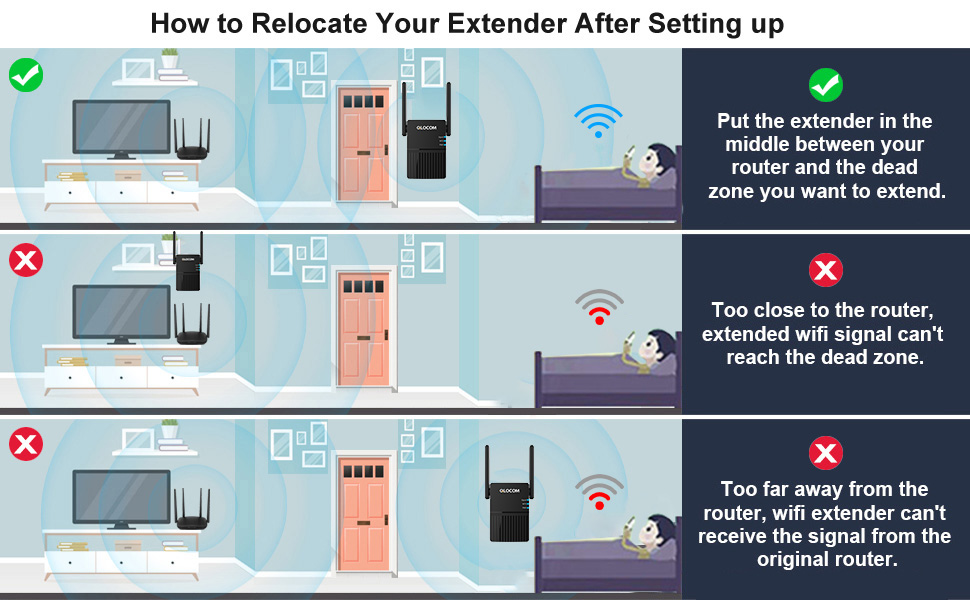 How to Relocate Your Extender After Setting up

GLOCOM

Put the extender in the middle between your router and the dead zone you want to extend.

GLOCOM

Too close to the router, extended wifi signal can't reach the dead zone.

GLOCOM

Too far away from the router, wifi extender can't receive the signal from the original router.