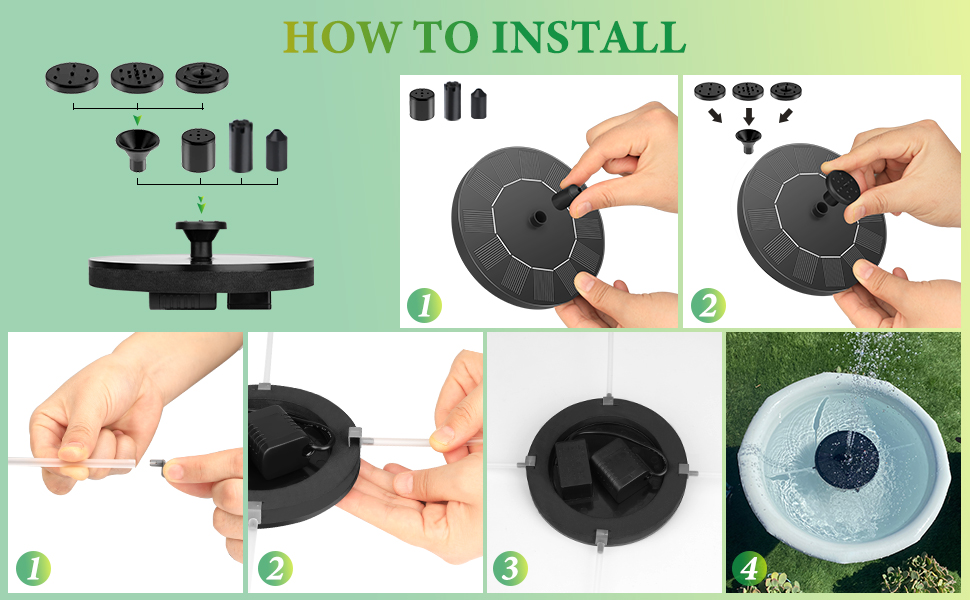 HOW TO INSTALL

1

2

1

2

3

4