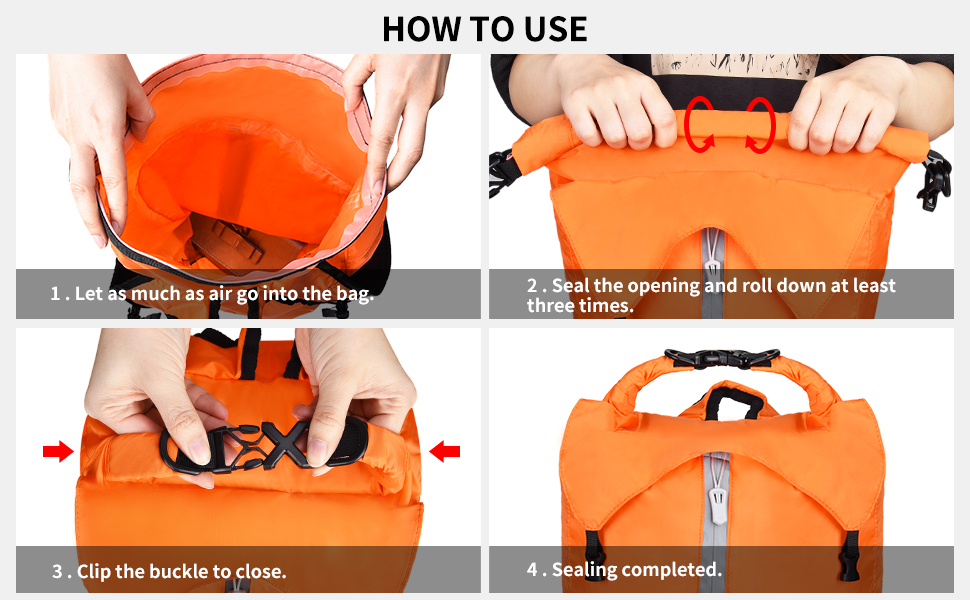 HOW TO USE

1 . Let as much as air go into the bag.

2 . Seal the opening and roll down at least three times.

3 . Clip the buckle to close.

4 . Sealing completed.