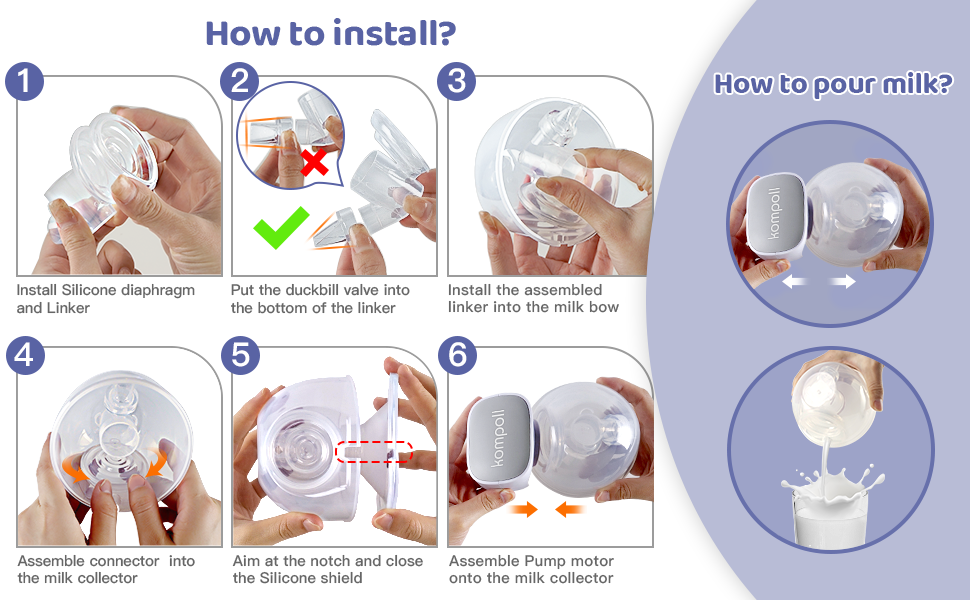 How to install?

1

Install Silicone diaphragm and Linker

2

Put the duckbill valve into the bottom of the linker

3

Install the assembled linker into the milk bow

4

Assemble connector into the milk collector

5

Aim at the notch and close the Silicone shield

6

kompoll

Assemble Pump motor onto the milk collector

How to pour milk?

kompoll