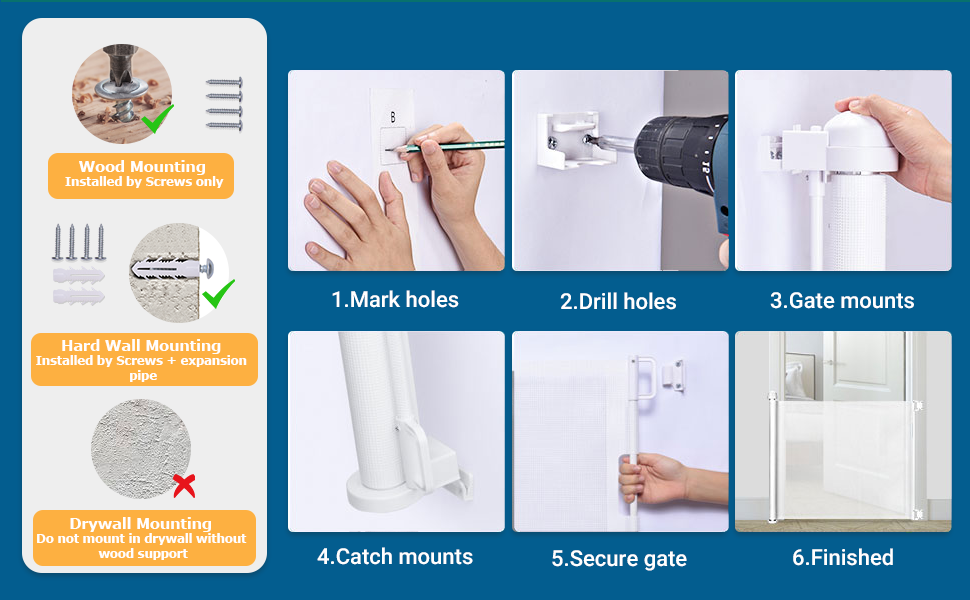 Wood Mounting
Installed by Screws only

Hard Wall Mounting
Installed by Screws + expansion pipe

Drywall Mounting
Do not mount in drywall without wood support

B

1.Mark holes

2.Drill holes

3.Gate mounts

4.Catch mounts

5.Secure gate

6.Finished