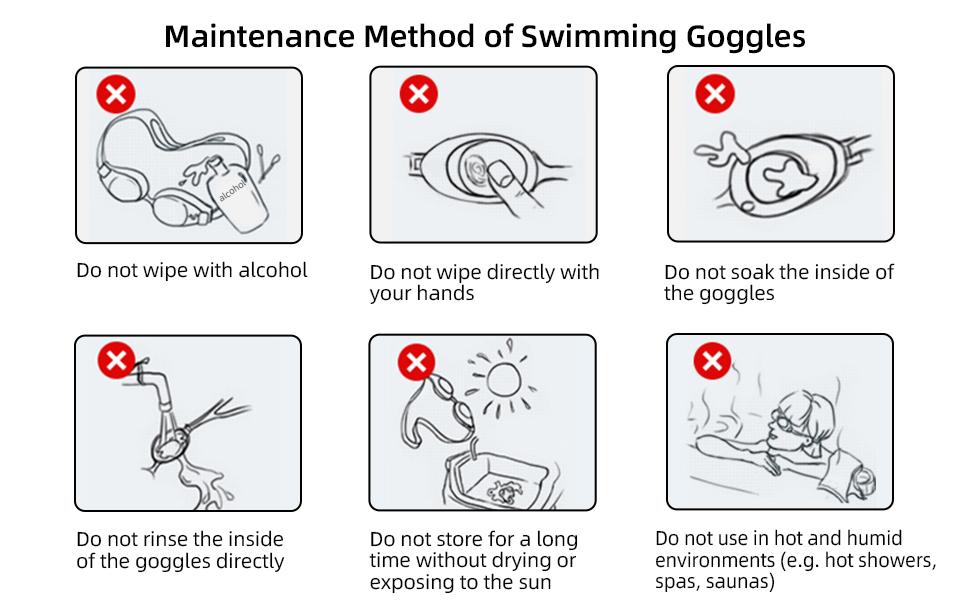 Maintenance Method of Swimming Goggles

alcohol

Do not wipe with alcohol

Do not wipe directly with your hands

Do not soak the inside of the goggles

Do not rinse the inside of the goggles directly

Do not store for a long time without drying or exposing to the sun

Do not use in hot and humid environments (e.g. hot showers, spas, saunas)