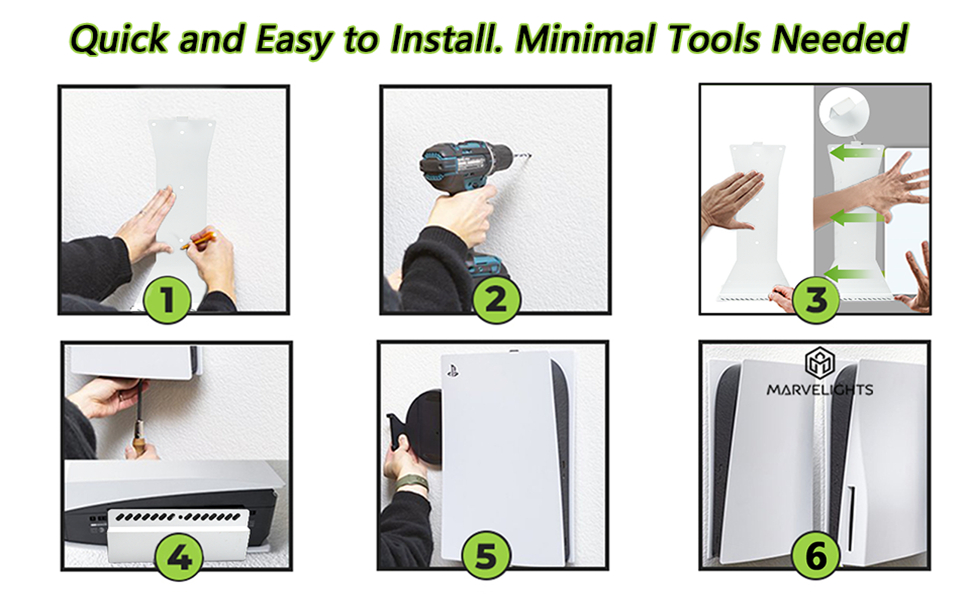 Quick and Easy to Install. Minimal Tools Needed

1

2

3

4

5

MARVELIGHTS

6