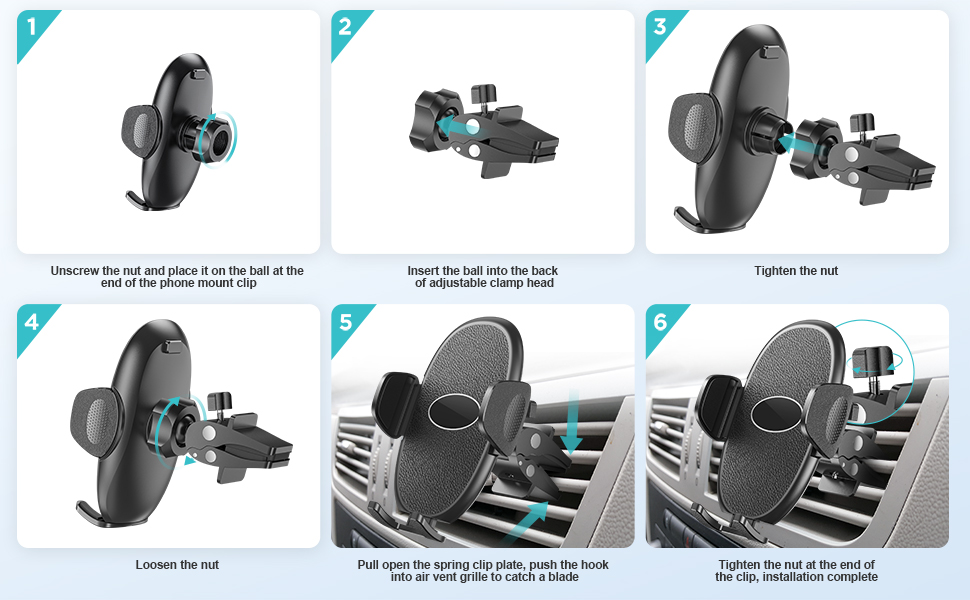 1

Unscrew the nut and place it on the ball at the end of the phone mount clip

2

Insert the ball into the back of adjustable clamp head

3

Tighten the nut

4

Loosen the nut

5

Pull open the spring clip plate, push the hook into air vent grille to catch a blade

6

Tighten the nut at the end of the clip, installation complete