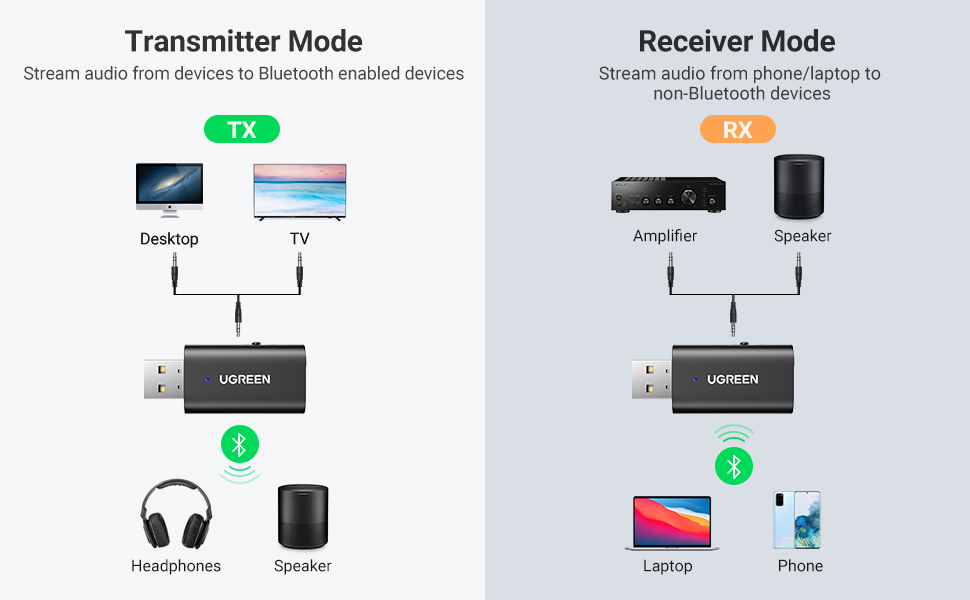 Transmitter Mode

Stream audio from devices to Bluetooth enabled devices

TX

Desktop

TV

UGREEN

Headphones

Speaker

Receiver Mode

Stream audio from phone/laptop to non-Bluetooth devices

RX

Amplifier

Speaker

UGREEN

Laptop

Phone