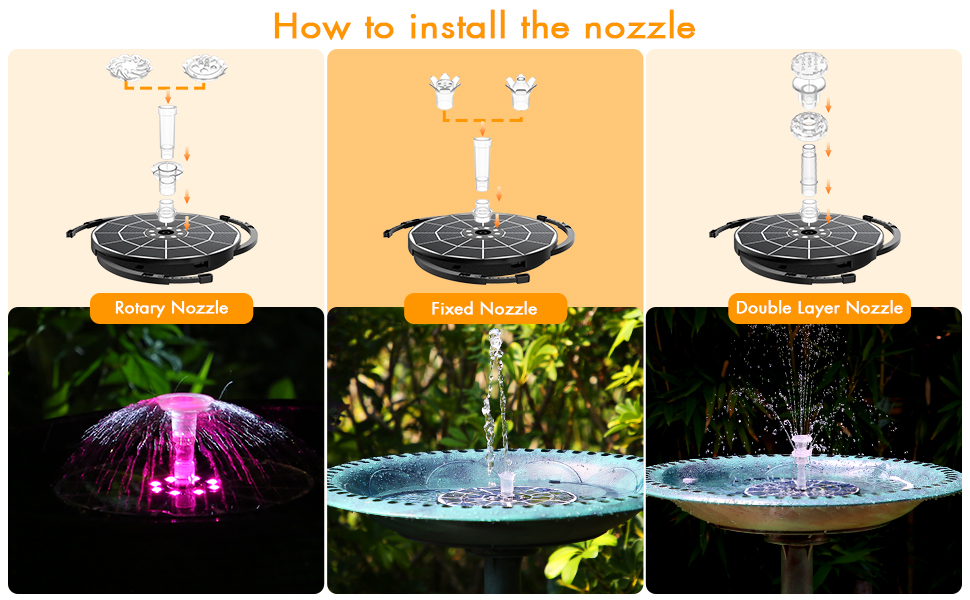 How to install the nozzle

Rotary Nozzle

Fixed Nozzle

Double Layer Nozzle