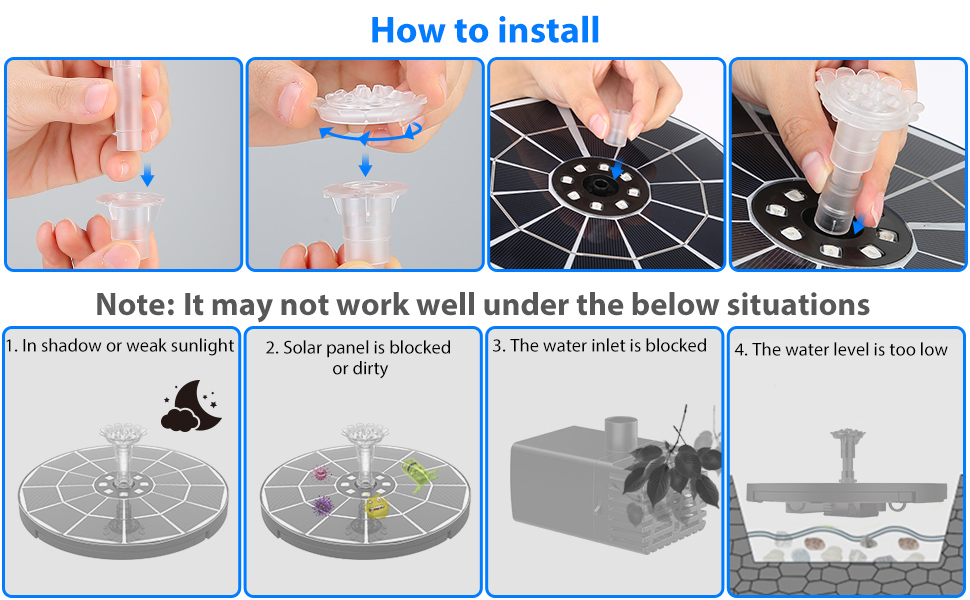 How to install

Note: It may not work well under the below situations

1. In shadow or weak sunlight

2. Solar panel is blocked or dirty

3. The water inlet is blocked

4. The water level is too low