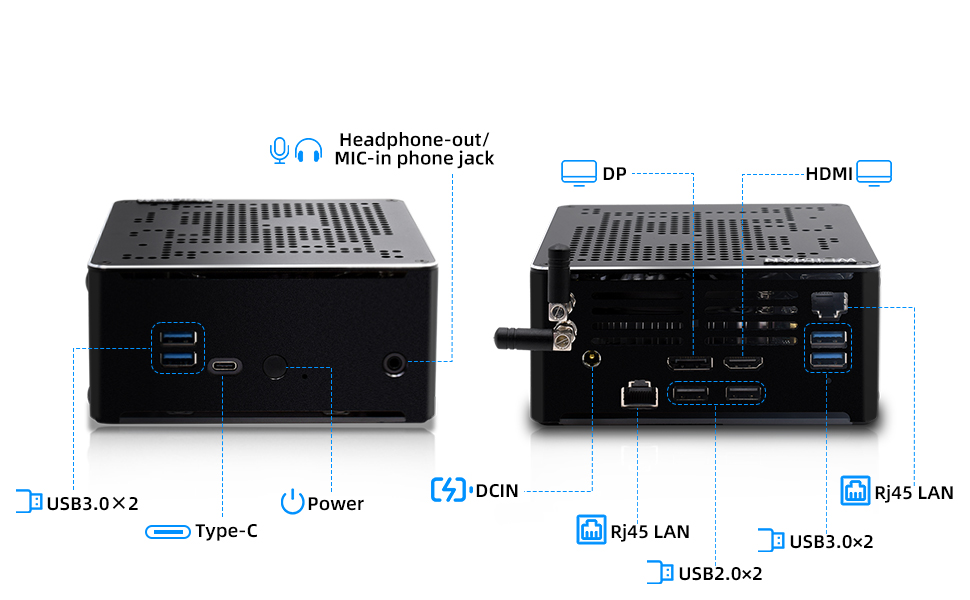 Headphone-out/
MIC-in phone jack

DP

HDMI

USB3.0×2

Type-C

Power

DCIN

Rj45 LAN

USB2.0×2

USB3.0×2

Rj45 LAN