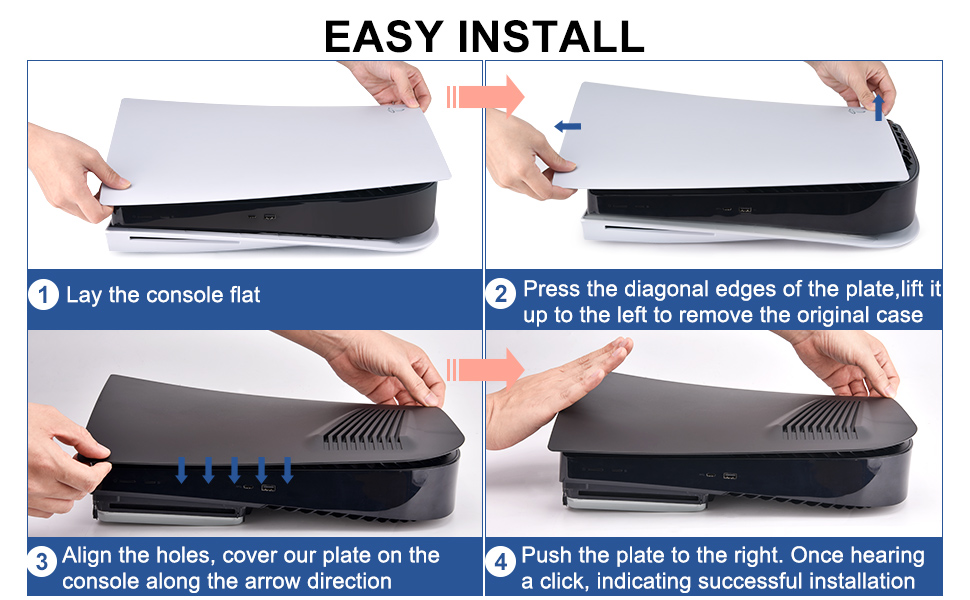 EASY INSTALL

1 Lay the console flat

2 Press the diagonal edges of the plate,lift it up to the left to remove the original case

3 Align the holes, cover our plate on the console along the arrow direction

4 Push the plate to the right. Once hearing a click, indicating successful installation