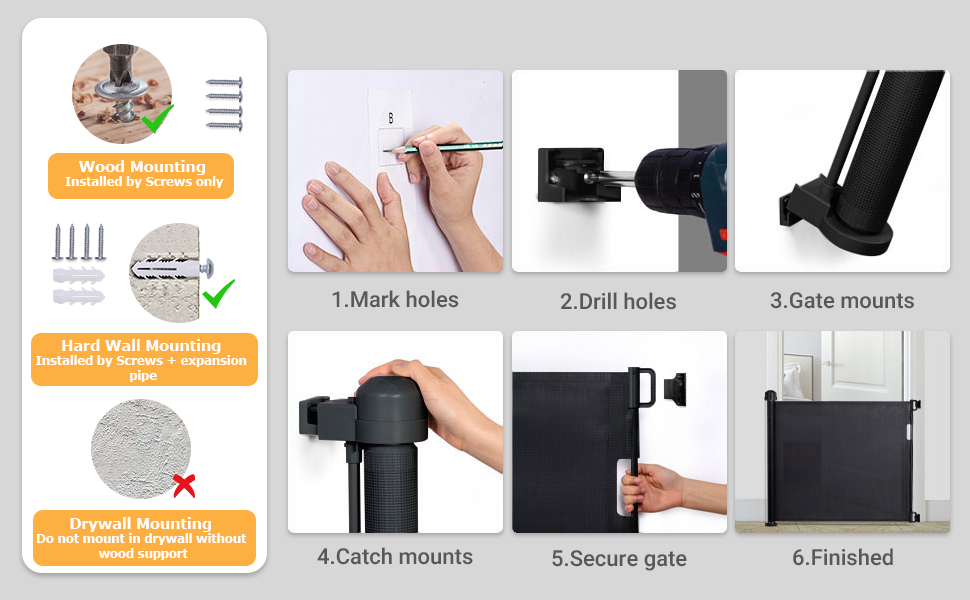 Wood Mounting
Installed by Screws only

Hard Wall Mounting
Installed by Screws + expansion pipe

Drywall Mounting
Do not mount in drywall without wood support

B

1.Mark holes

2.Drill holes

3.Gate mounts

4.Catch mounts

5.Secure gate

6.Finished