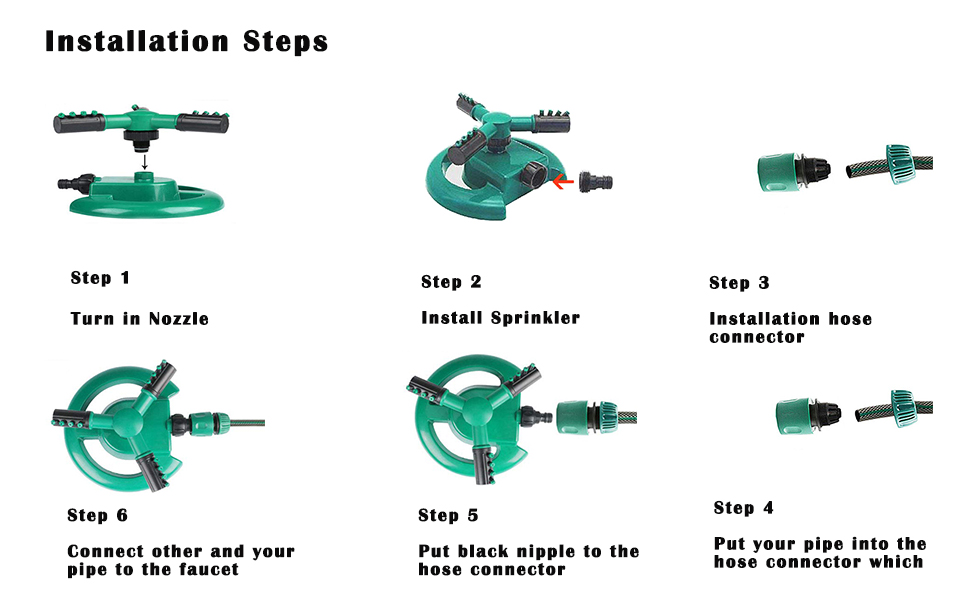 Installation Steps

Step 1

Turn in Nozzle

Step 2

Install Sprinkler

Step 3

Installation hose connector

Step 6

Connect other and your pipe to the faucet

Step 5

Put black nipple to the hose connector

Step 4

Put your pipe into the hose connector which