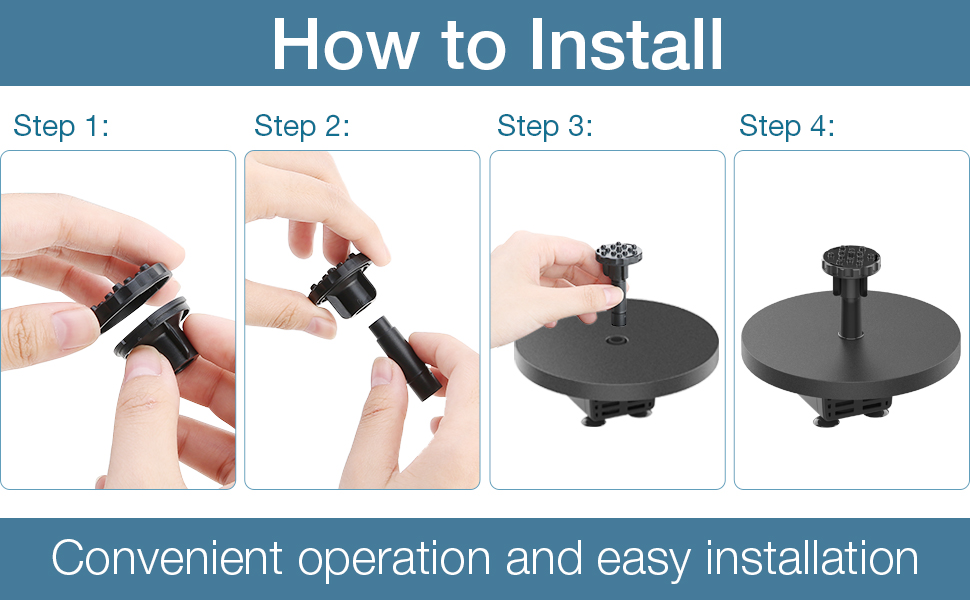 How to Install

Step 1:

Step 2:

Step 3:

Step 4:

Convenient operation and easy installation