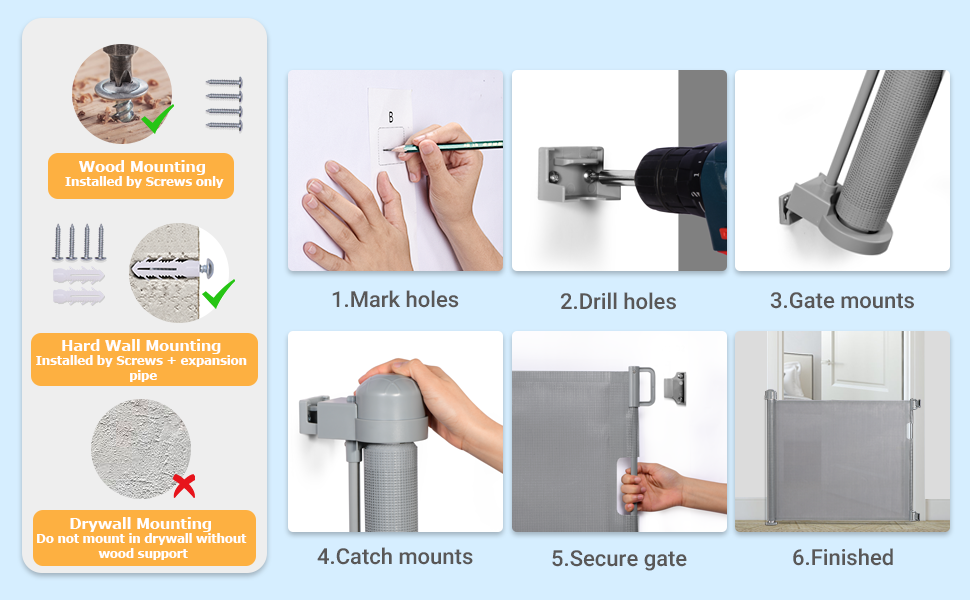 Wood Mounting
Installed by Screws only

Hard Wall Mounting
Installed by Screws + expansion pipe

Drywall Mounting
Do not mount in drywall without wood support

B

1.Mark holes

2.Drill holes

3.Gate mounts

4.Catch mounts

5.Secure gate

6.Finished