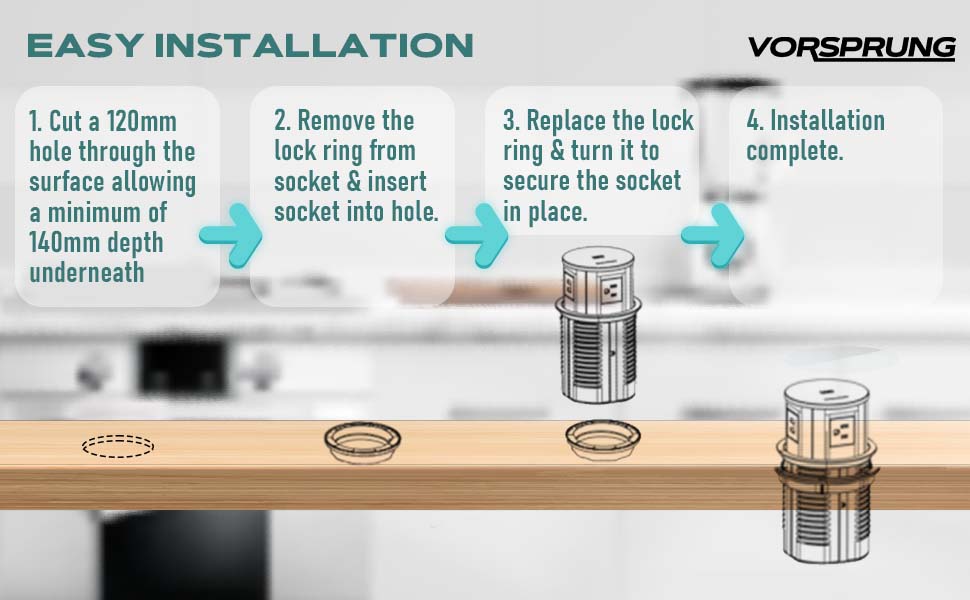 EASY INSTALLATION

VORSPRUNG

1. Cut a 120mm hole through the surface allowing a minimum of 140mm depth underneath

2. Remove the lock ring from socket & insert socket into hole.

3. Replace the lock ring & turn it to secure the socket in place.

4. Installation complete.