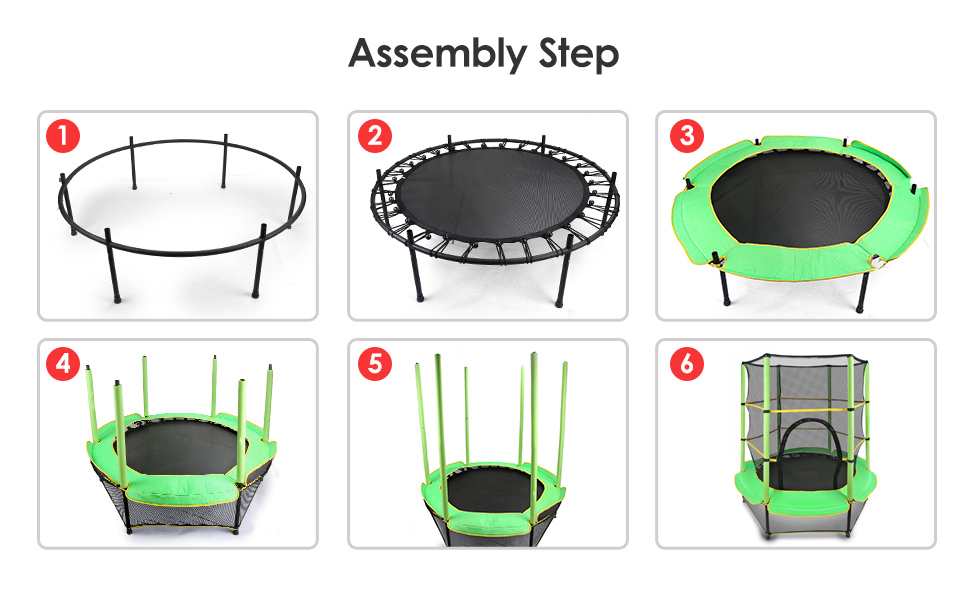 Assembly Step

1

2

3

4

5

6