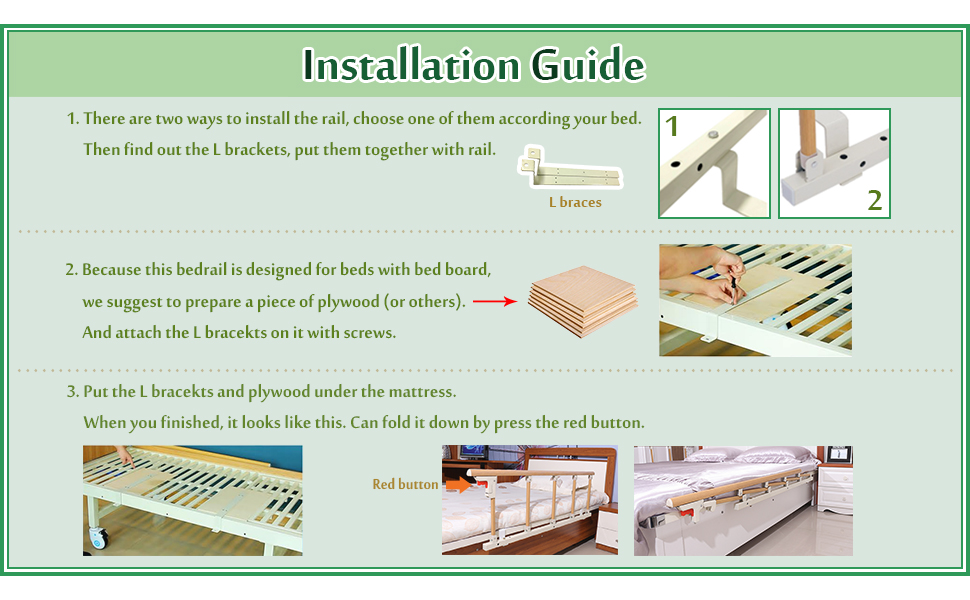 Installation Guide

1. There are two ways to install the rail, choose one of them according your bed.
Then find out the L brackets, put them together with rail.

L braces

1

2

2. Because this bedrail is designed for beds with bed board,
we suggest to prepare a piece of plywood (or others).
And attach the L bracekts on it with screws.

3. Put the L bracekts and plywood under the mattress.
When you finished, it looks like this. Can fold it down by press the red button.

Red button