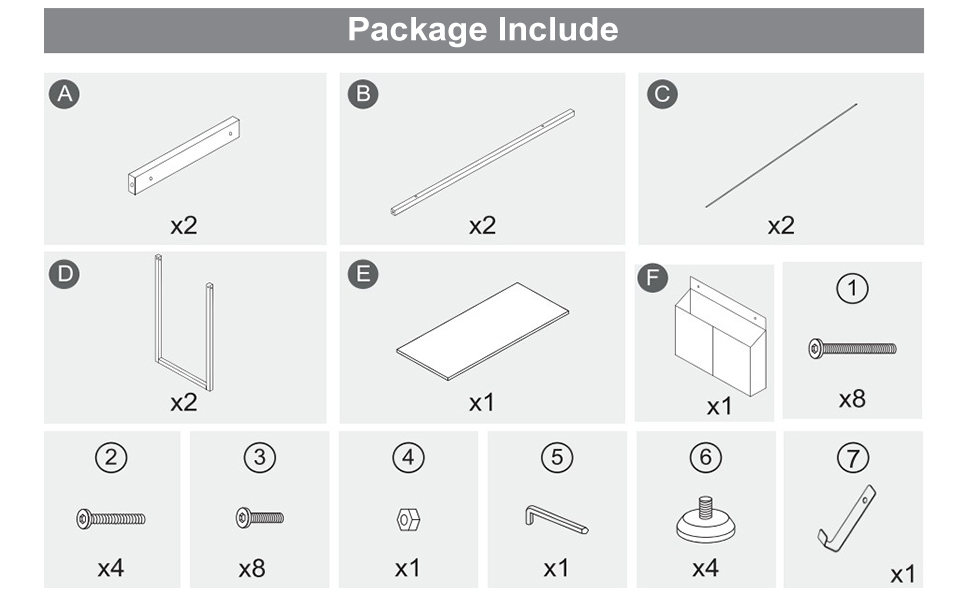 Package Include

A
x2

B
x2

C
x2

D
x2

E
x1

F
x1

1
x8

2
x4

3
x8

4
x1

5
x1

6
x4

7
x1