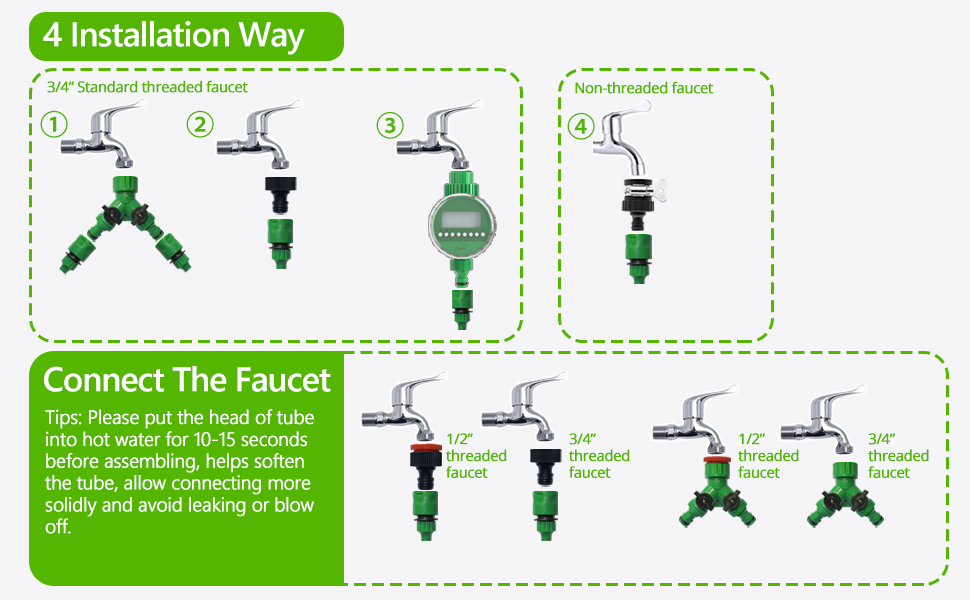 4 Installation Way

3/4" Standard threaded faucet

①

②

③

Non-threaded faucet

④

Connect The Faucet

Tips: Please put the head of tube into hot water for 10-15 seconds before assembling, helps soften the tube, allow connecting more solidly and avoid leaking or blow off.

1/2" threaded faucet

3/4" threaded faucet

1/2" threaded faucet

3/4" threaded faucet