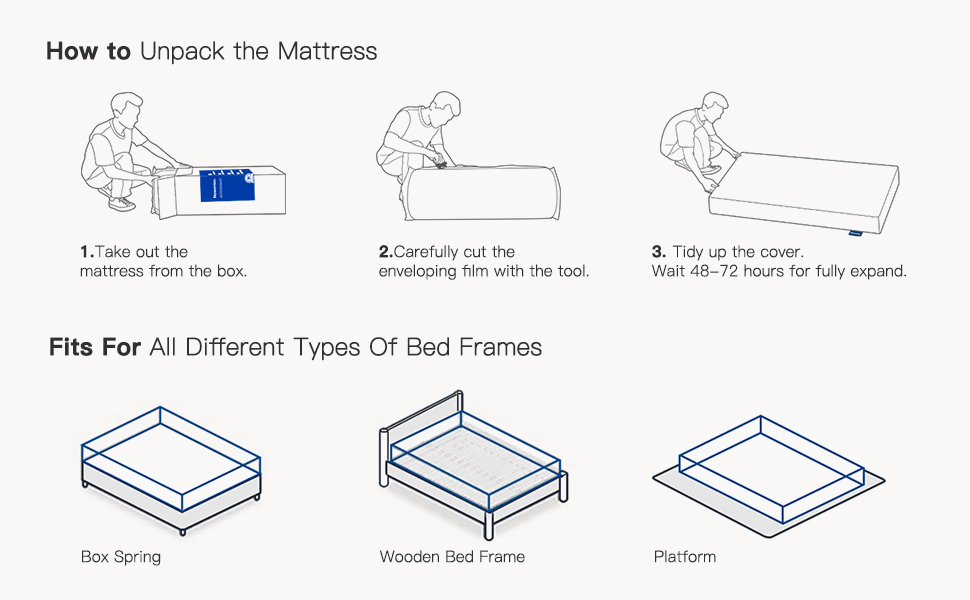 How to Unpack the Mattress

1.Take out the mattress from the box.

2.Carefully cut the enveloping film with the tool.

3. Tidy up the cover. Wait 48–72 hours for fully expand.

Fits For All Different Types Of Bed Frames

Box Spring

Wooden Bed Frame

Platform