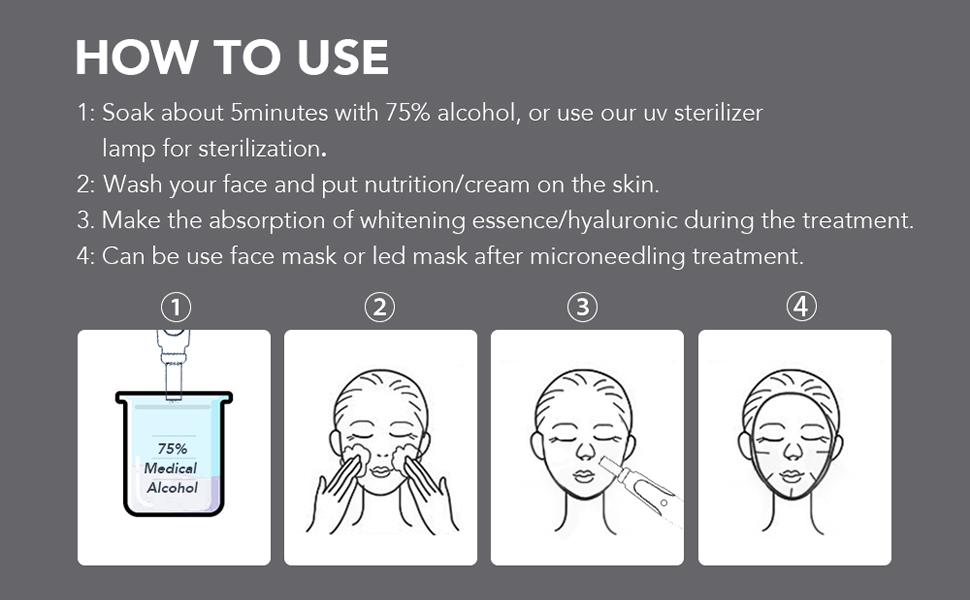 HOW TO USE

1: Soak about 5minutes with 75% alcohol, or use our uv sterilizer lamp for sterilization.

2: Wash your face and put nutrition/cream on the skin.

3. Make the absorption of whitening essence/hyaluronic during the treatment.

4: Can be use face mask or led mask after microneedling treatment.

①

75%
Medical
Alcohol

②

③

④