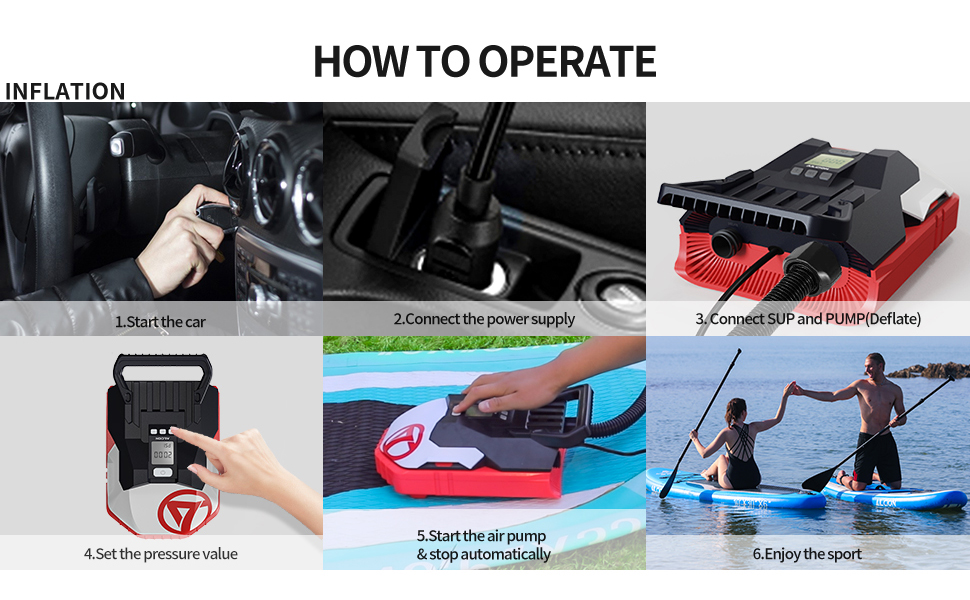 HOW TO OPERATE

INFLATION

1.Start the car

2.Connect the power supply

3. Connect SUP and PUMP(Deflate)

4.Set the pressure value

5.Start the air pump & stop automatically

6.Enjoy the sport