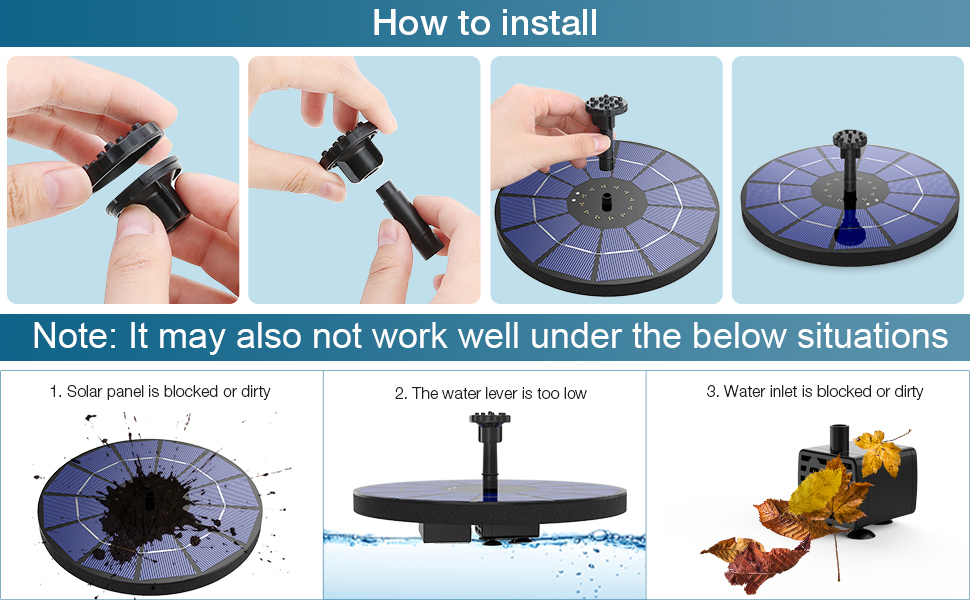 How to install

Note: It may also not work well under the below situations

1. Solar panel is blocked or dirty

2. The water lever is too low

3. Water inlet is blocked or dirty