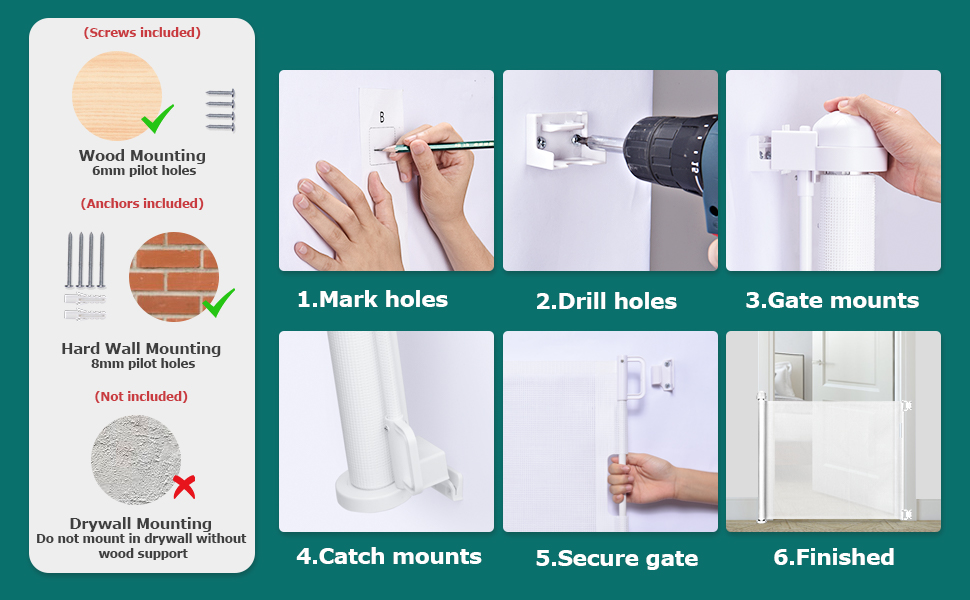 (Screws included)

Wood Mounting
6mm pilot holes

(Anchors included)

Hard Wall Mounting
8mm pilot holes

(Not included)

Drywall Mounting
Do not mount in drywall without wood support

B

1.Mark holes

2.Drill holes

3.Gate mounts

4.Catch mounts

5.Secure gate

6.Finished