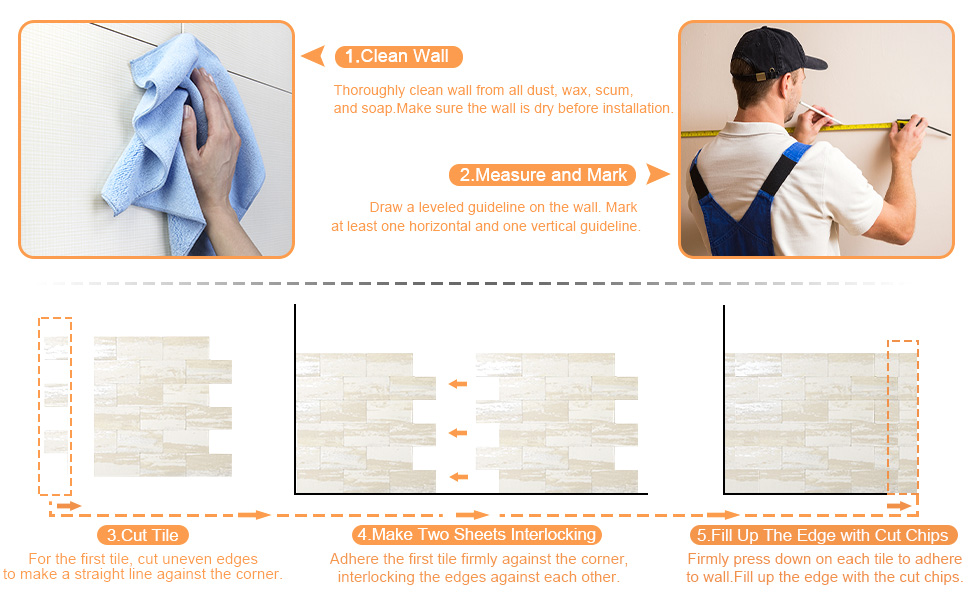 1.Clean Wall

Thoroughly clean wall from all dust, wax, scum, and soap.Make sure the wall is dry before installation.

2.Measure and Mark

Draw a leveled guideline on the wall. Mark at least one horizontal and one vertical guideline.

3.Cut Tile

For the first tile, cut uneven edges to make a straight line against the corner.

4.Make Two Sheets Interlocking

Adhere the first tile firmly against the corner, interlocking the edges against each other.

5.Fill Up The Edge with Cut Chips

Firmly press down on each tile to adhere to wall.Fill up the edge with the cut chips.