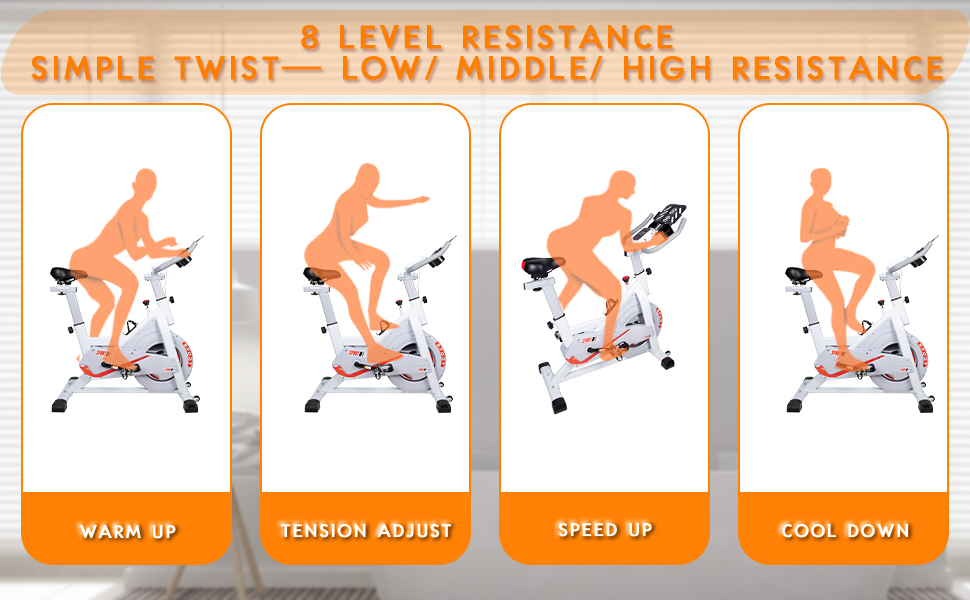 8 LEVEL RESISTANCE
SIMPLE TWIST— LOW/ MIDDLE/ HIGH RESISTANCE

WARM UP

TENSION ADJUST

SPEED UP

COOL DOWN